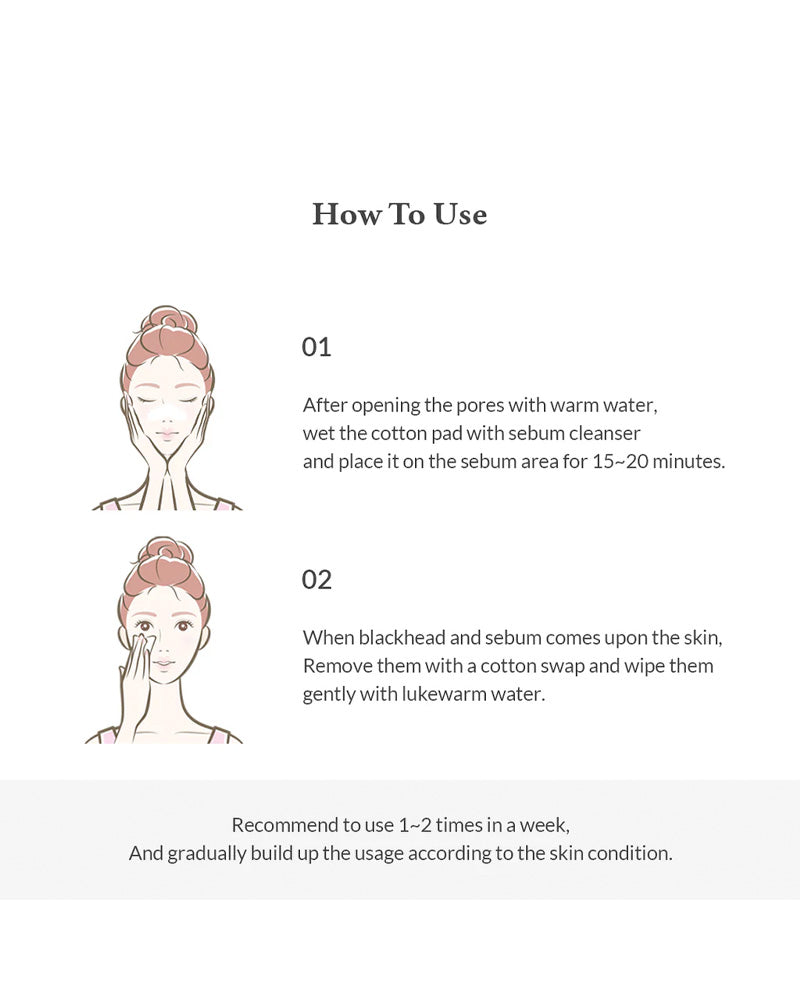 How To Use

01

After opening the pores with warm water,
wet the cotton pad with sebum cleanser
and place it on the sebum area for 15~20 minutes.

02

When blackhead and sebum comes upon the skin,
Remove them with a cotton swap and wipe them
gently with lukewarm water.

Recommend to use 1~2 times in a week,
And gradually build up the usage according to the skin condition.