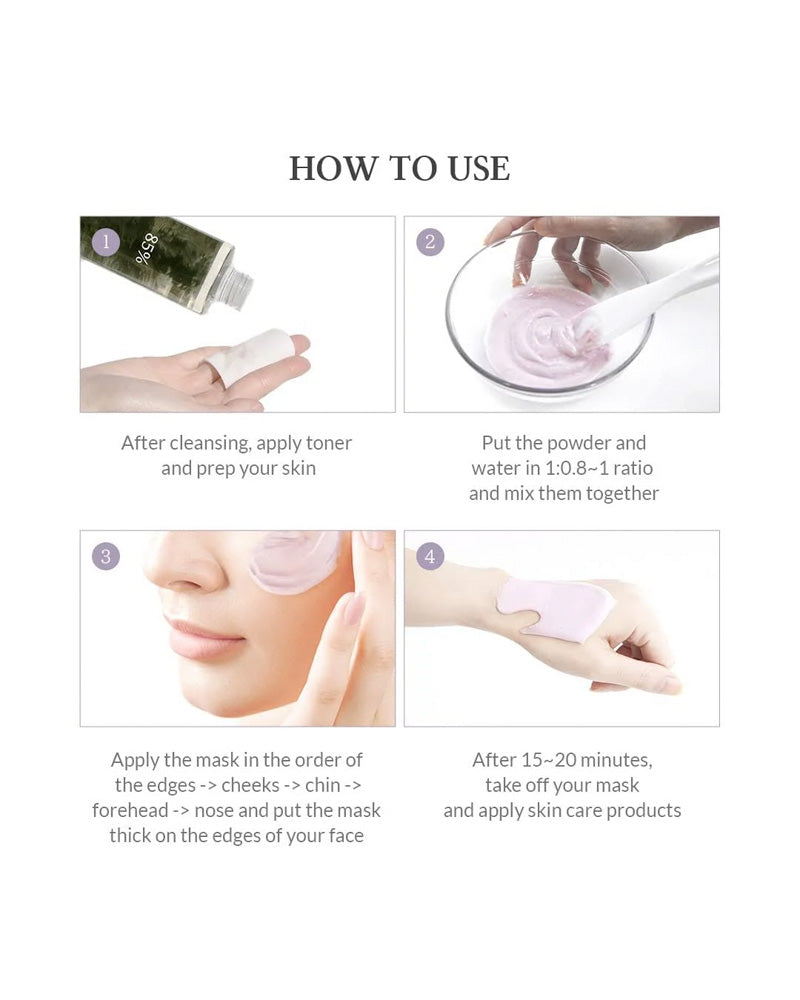 HOW TO USE

1

85%

After cleansing, apply toner and prep your skin

2

Put the powder and water in 1:0.8~1 ratio and mix them together

3

Apply the mask in the order of the edges -> cheeks -> chin -> forehead -> nose and put the mask thick on the edges of your face

4

After 15~20 minutes, take off your mask and apply skin care products